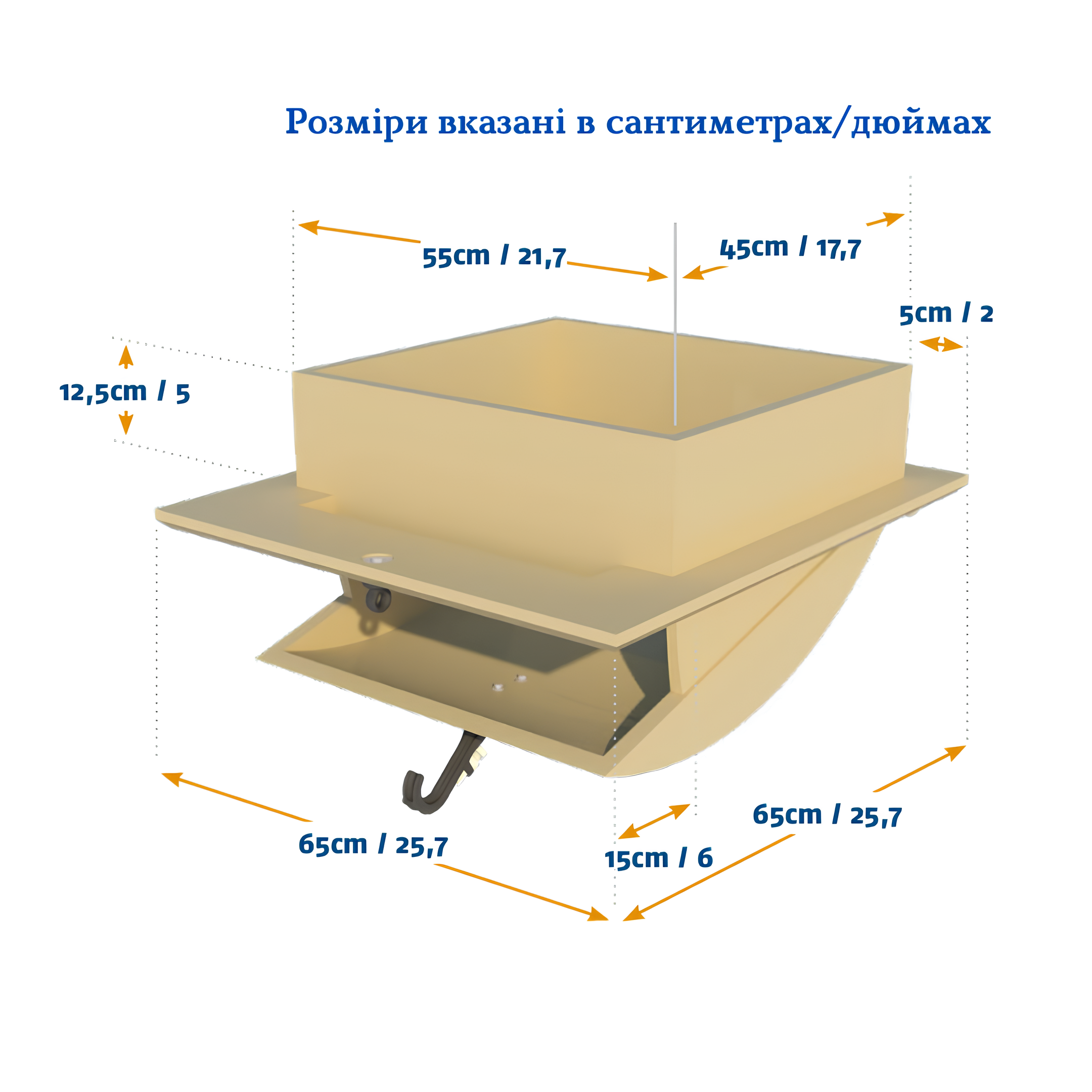 Розміри вказані в сантиметрах/дюймах

55cm / 21,7

45cm / 17,7

5cm / 2

12,5cm / 5

65cm / 25,7

15cm / 6

65cm / 25,7