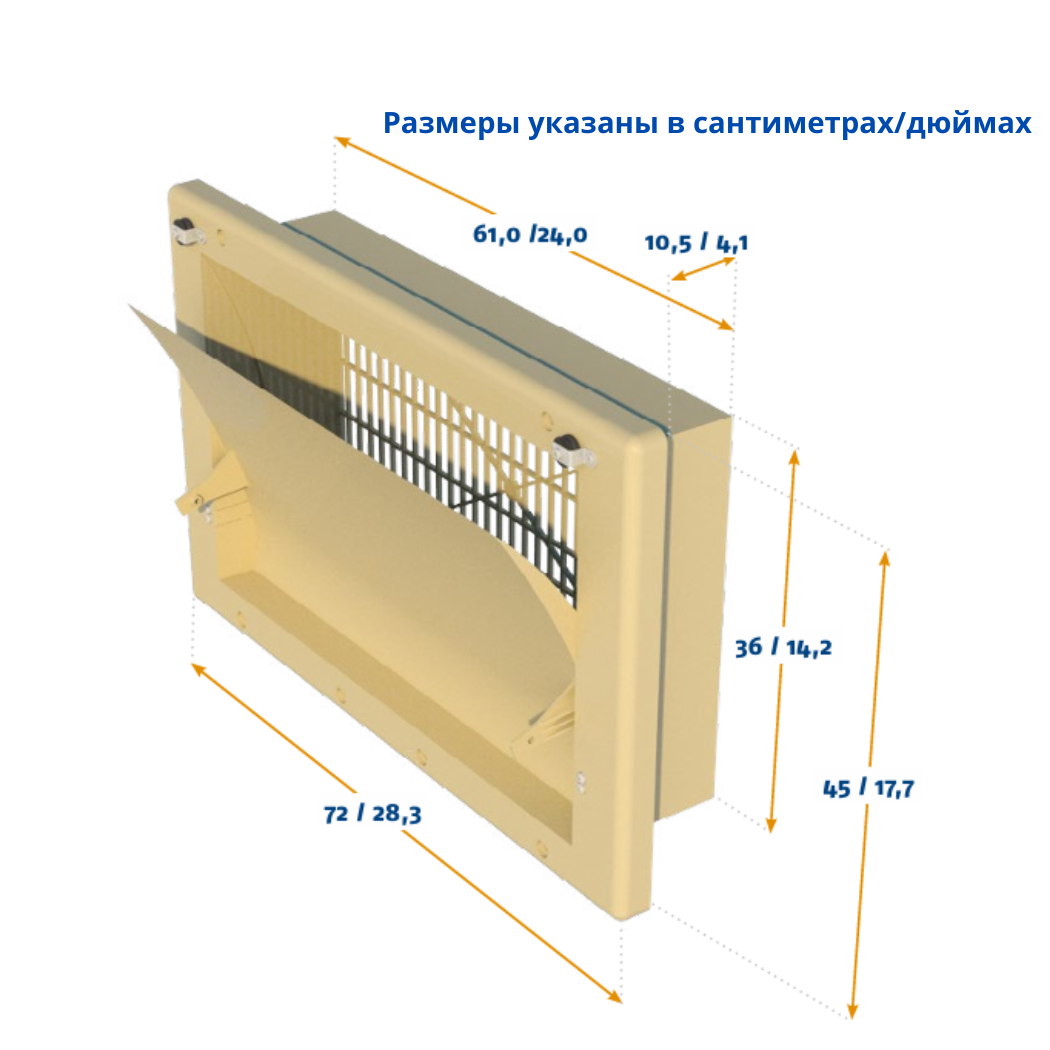 Размеры указаны в сантиметрах/дюймах

61,0 /24,0

10,5 / 4,1

36 / 14,2

45 / 17,7

72 / 28,3